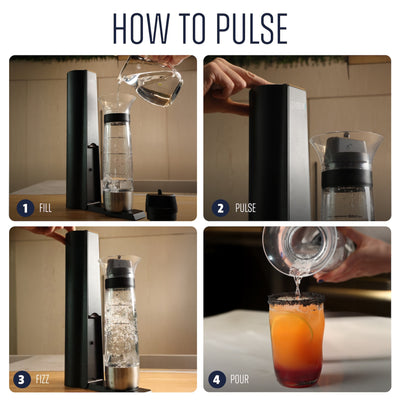 HOW TO PULSE

1 FILL

2 PULSE

3 FIZZ

4 POUR